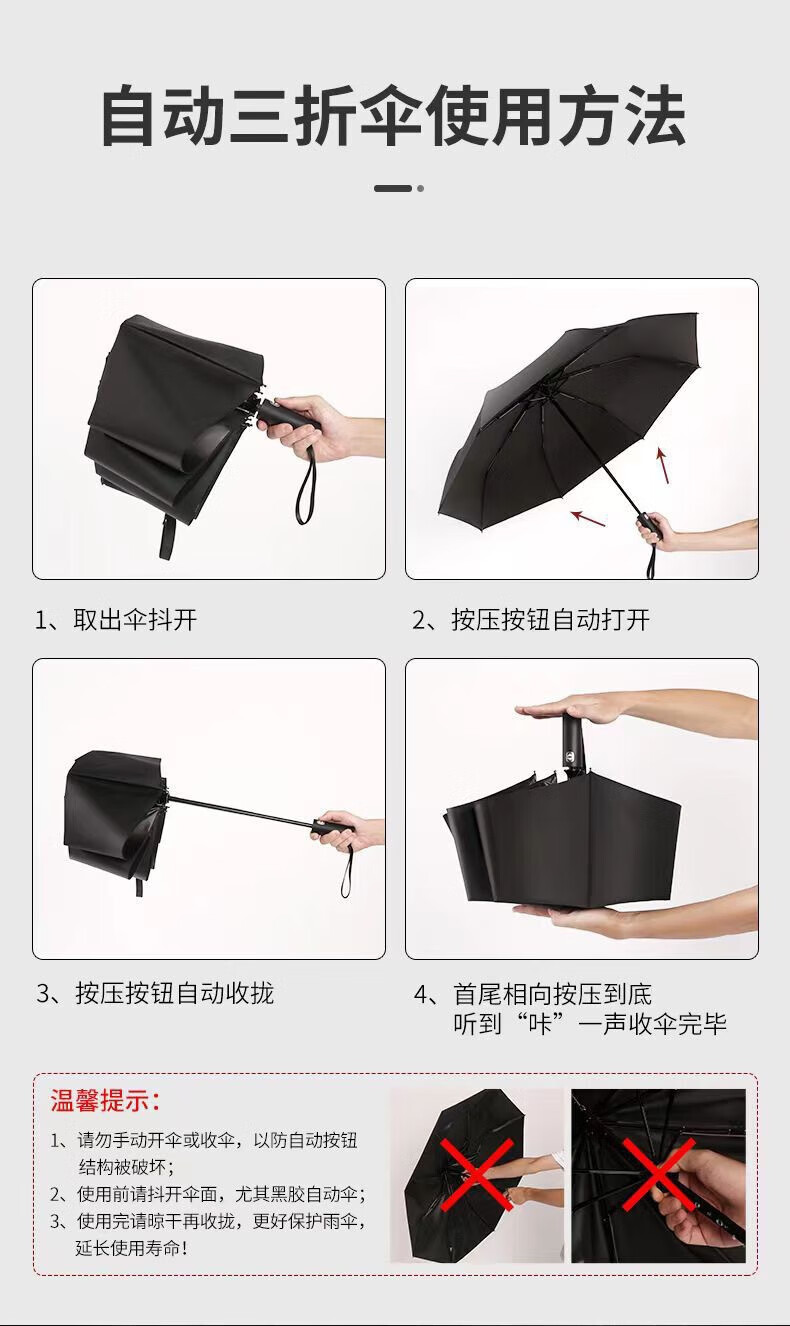 自动三折伞使用方法

1、取出伞抖开

2、按压按钮自动打开

3、按压按钮自动收拢

4、首尾相向按压到底
听到“咔”一声收伞完毕

温馨提示：

1、请勿手动开伞或收伞，以防自动按钮结构被破坏；
2、使用前请抖开伞面，尤其黑胶自动伞；
3、使用完请晾干再收拢，更好保护雨伞，延长使用寿命！